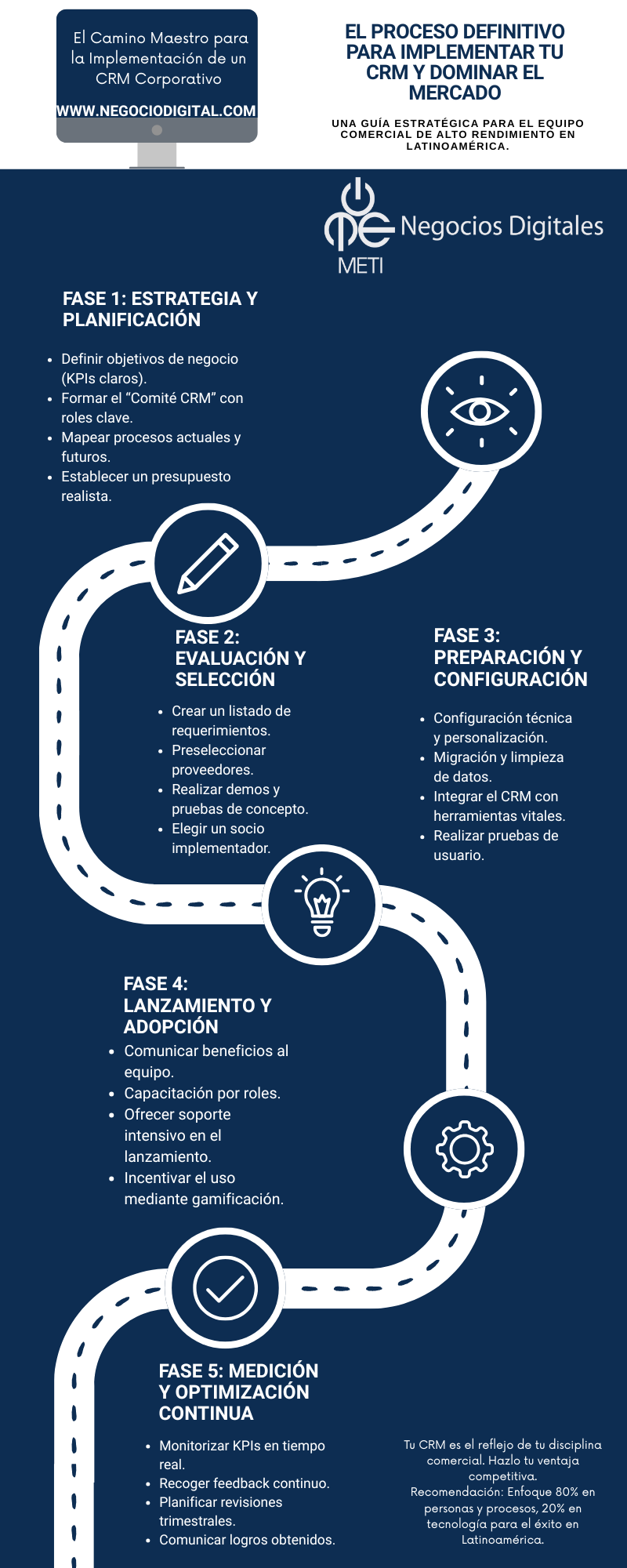 El Camino Maestro para la Implementación de un CRM Corporativo

WWW.NEGOCIODIGITAL.COM

EL PROCESO DEFINITIVO PARA IMPLEMENTAR TU CRM Y DOMINAR EL MERCADO

UNA GUÍA ESTRATÉGICA PARA EL EQUIPO COMERCIAL DE ALTO RENDIMIENTO EN LATINOAMÉRICA.

METI Negocios Digitales

FASE 1: ESTRATEGIA Y PLANIFICACIÓN

- Definir objetivos de negocio (KPIs claros).
- Formar el “Comité CRM” con roles clave.
- Mapear procesos actuales y futuros.
- Establecer un presupuesto realista.

FASE 2: EVALUACIÓN Y SELECCIÓN

- Crear un listado de requerimientos.
- Preseleccionar proveedores.
- Realizar demos y pruebas de concepto.
- Elegir un socio implementador.

FASE 3: PREPARACIÓN Y CONFIGURACIÓN

- Configuración técnica y personalización.
- Migración y limpieza de datos.
- Integrar el CRM con herramientas vitales.
- Realizar pruebas de usuario.

FASE 4: LANZAMIENTO Y ADOPCIÓN

- Comunicar beneficios al equipo.
- Capacitación por roles.
- Ofrecer soporte intensivo en el lanzamiento.
- Incentivar el uso mediante gamificación.

FASE 5: MEDICIÓN Y OPTIMIZACIÓN CONTINUA

- Monitorizar KPIs en tiempo real.
- Recoger feedback continuo.
- Planificar revisiones trimestrales.
- Comunicar logros obtenidos.

Tu CRM es el reflejo de tu disciplina comercial. Hazlo tu ventaja competitiva.
Recomendación: Enfoque 80% en personas y procesos, 20% en tecnología para el éxito en Latinoamérica.